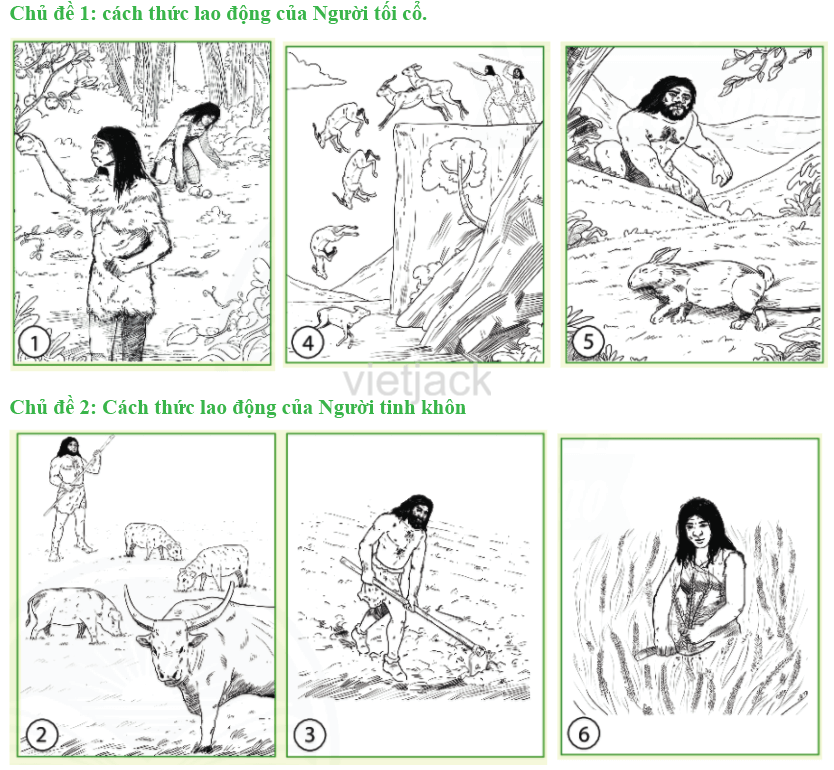 Chủ đề 1: cách thức lao động của Người tối cổ.

1

4

5

vietjack

Chủ đề 2: Cách thức lao động của Người tinh khôn

2

3

6